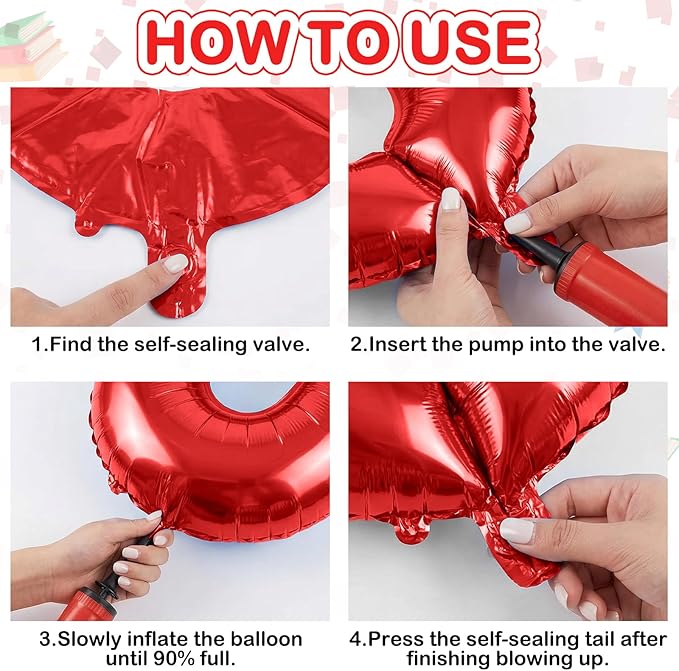 HOW TO USE

1.Find the self-sealing valve.

2.Insert the pump into the valve.

3.Slowly inflate the balloon until 90% full.

4.Press the self-sealing tail after finishing blowing up.