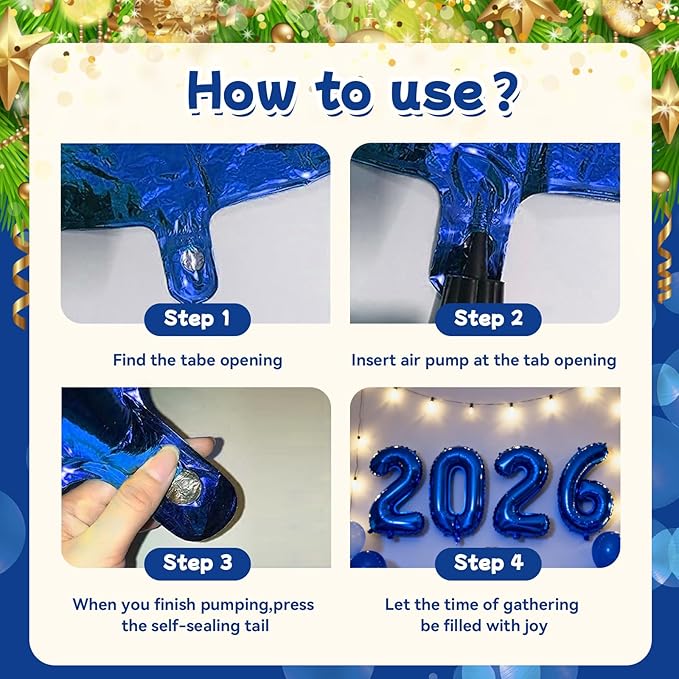 How to use ?

Step 1

Find the tabe opening

Step 2

Insert air pump at the tab opening

Step 3

When you finish pumping,press the self-sealing tail

2026

Step 4

Let the time of gathering be filled with joy